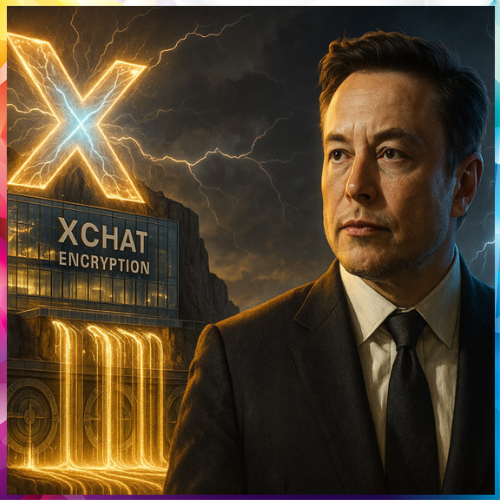 X
XCHAT
ENCRYPTION