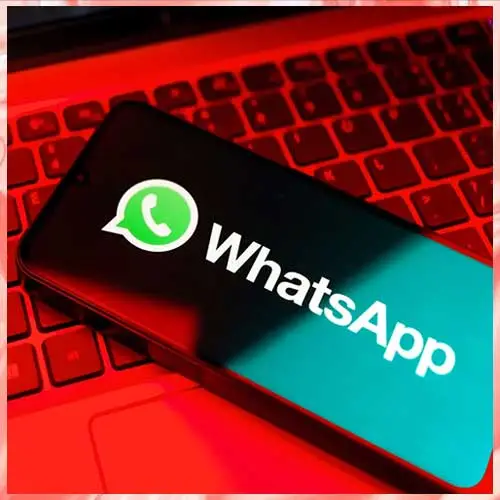 WhatsApp