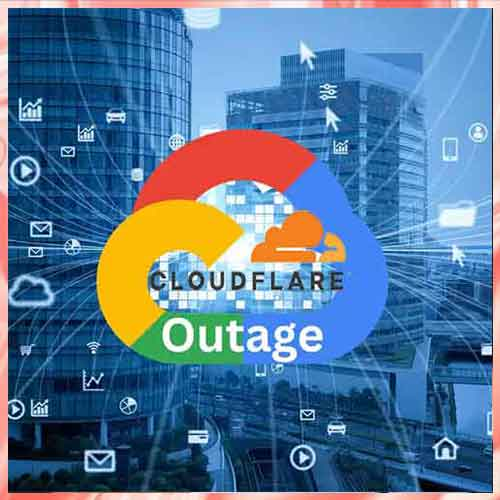 CLOUDFLARE
Outage