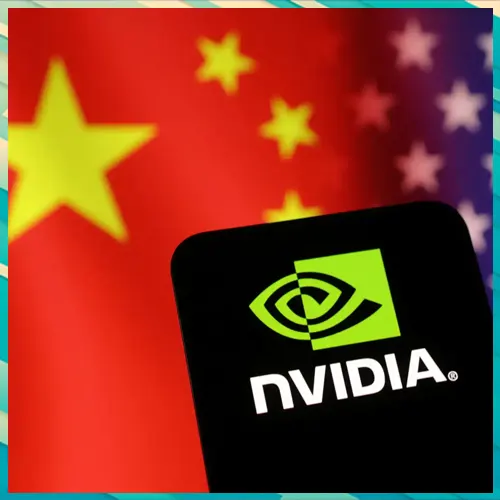 NVIDIA®