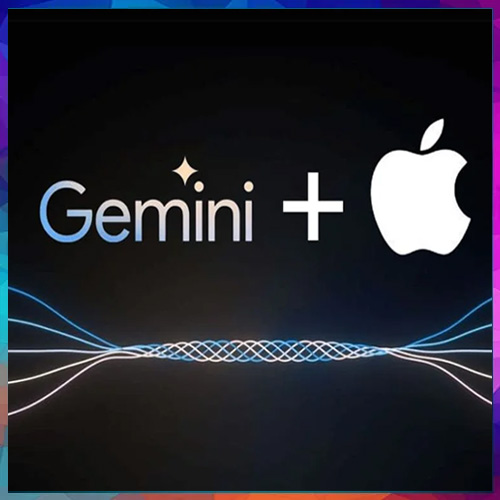 Gemini +