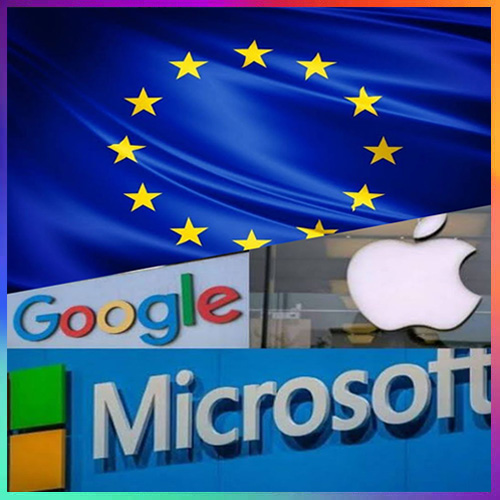 Google

Microsoft