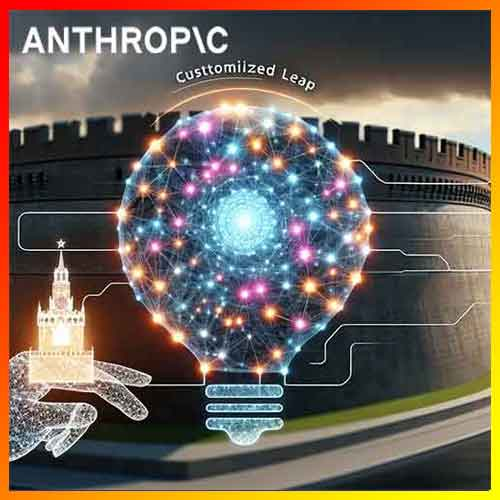 ANTHROP\C

Custtomiized Leap