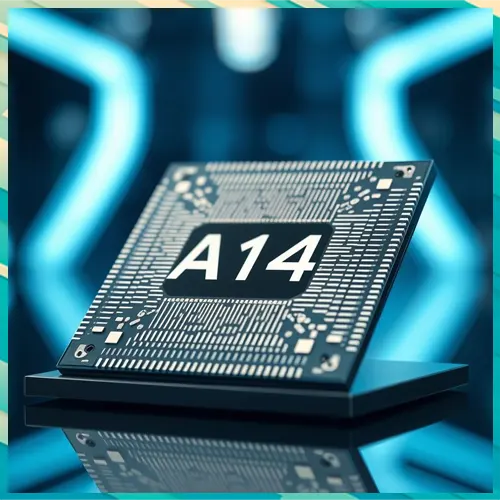 A14