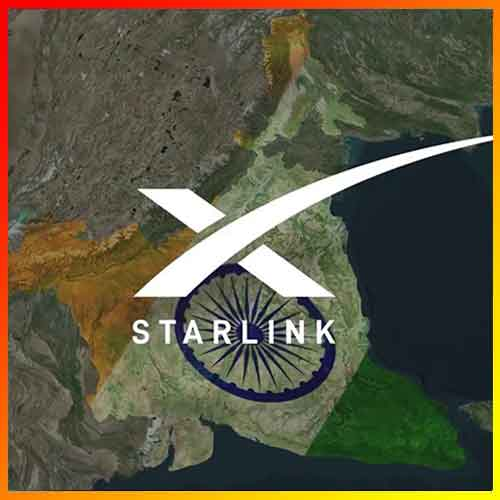 STARLINK