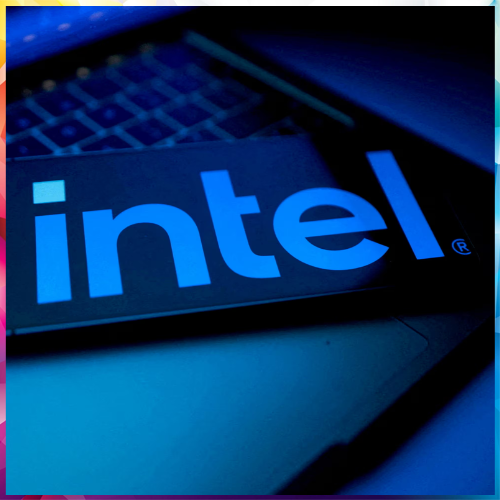 intel®