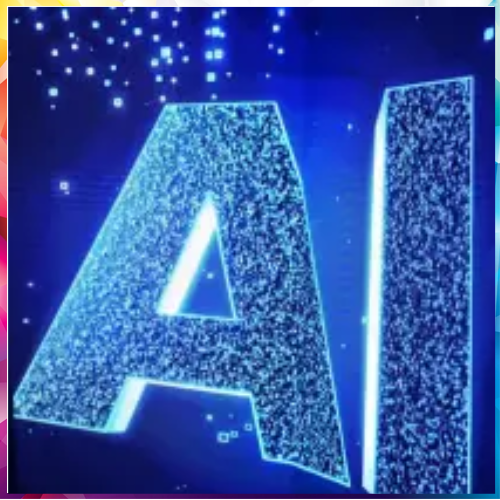 AI