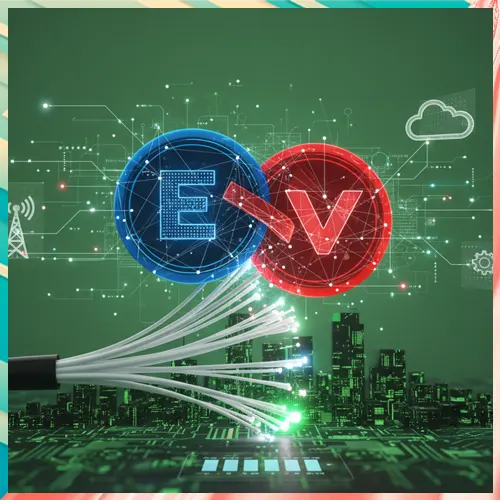 E V