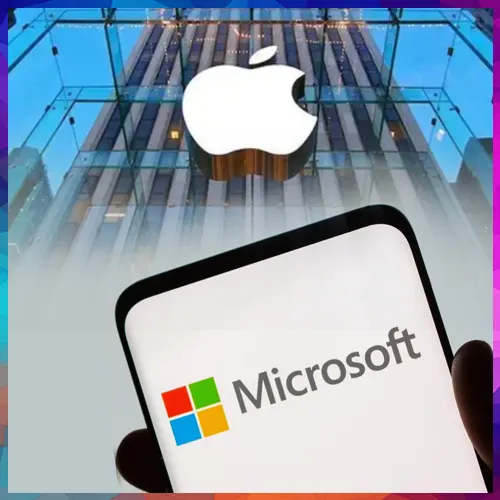 Microsoft