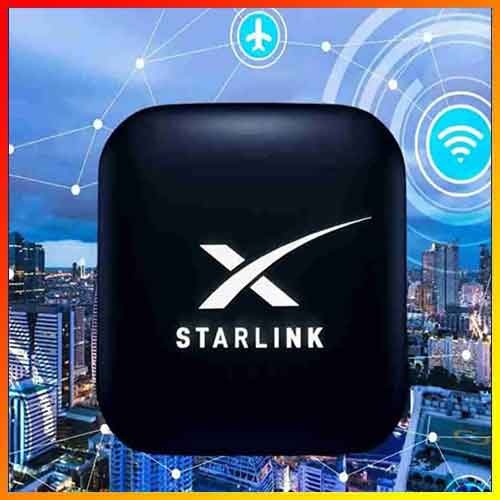 STARLINK