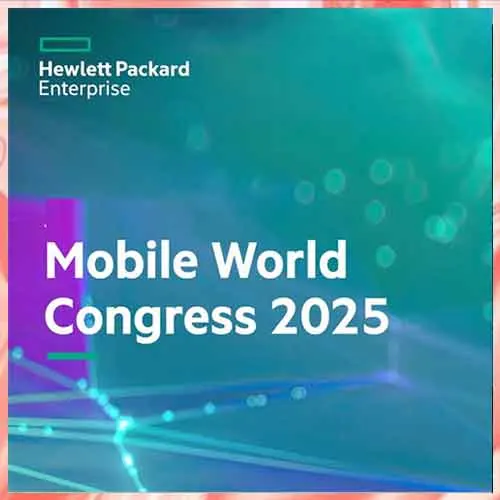 Hewlett Packard
Enterprise

Mobile World Congress 2025