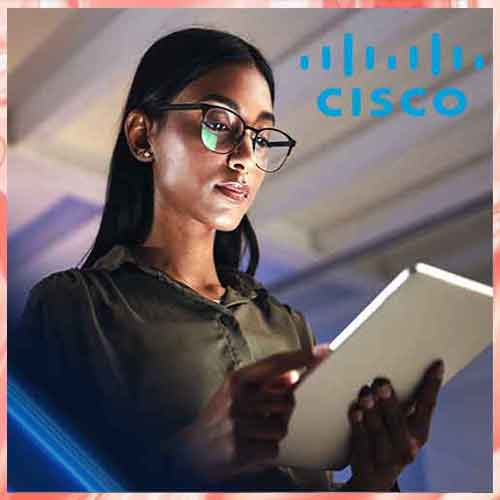 CISCO