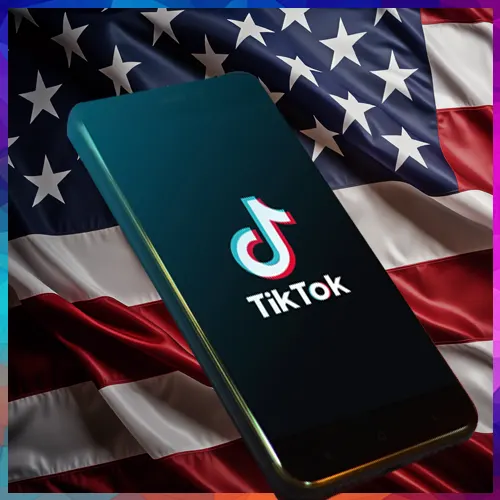 TikTok