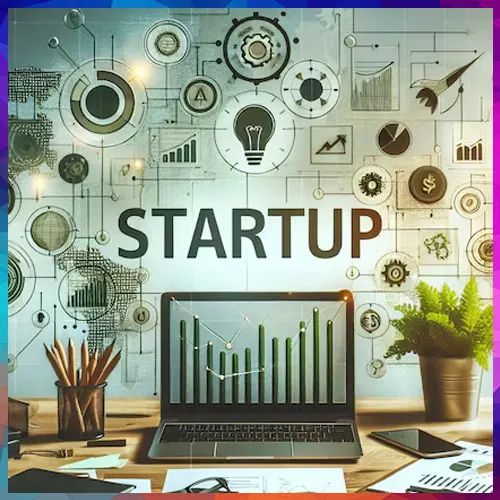 STARTUP