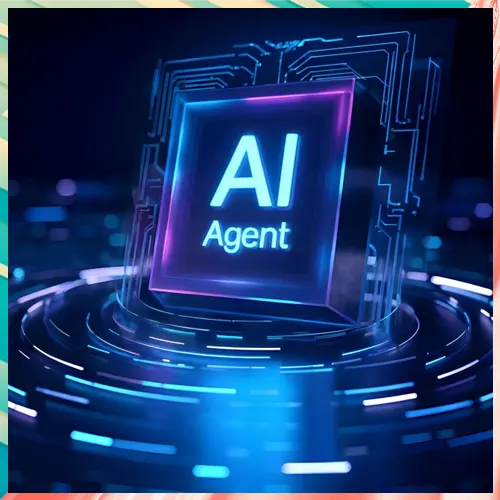 AI
Agent