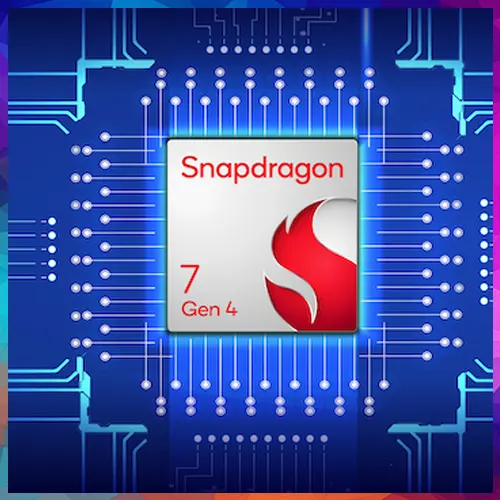 Snapdragon
7
Gen 4