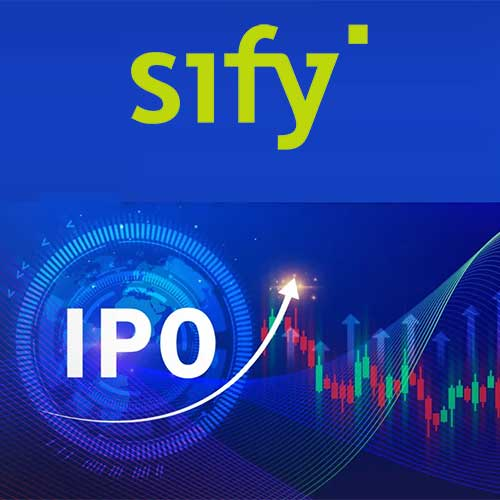 sify

IPO