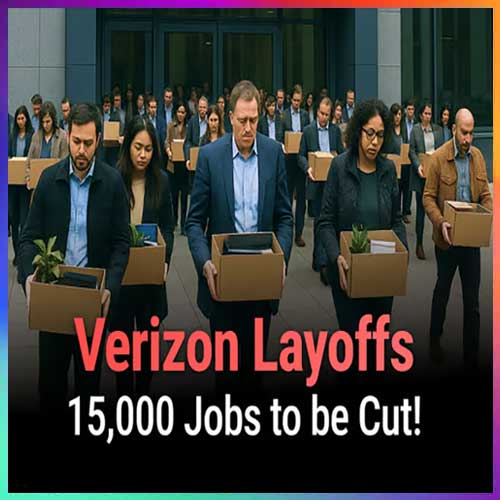 Verizon Layoffs
15,000 Jobs to be Cut!