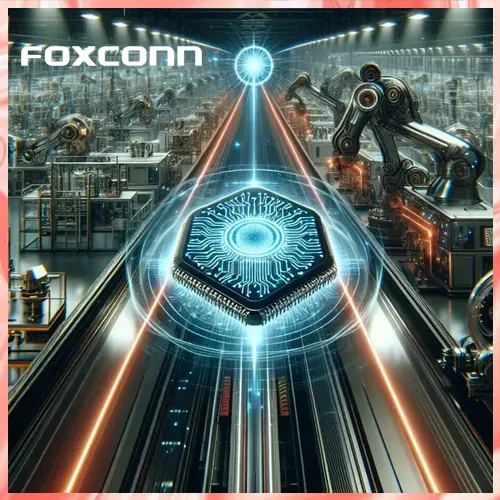 FOXCONN