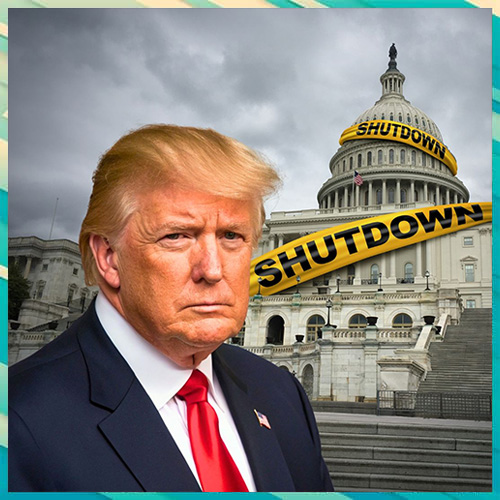 SHUTDOWN

SHUTDOWN