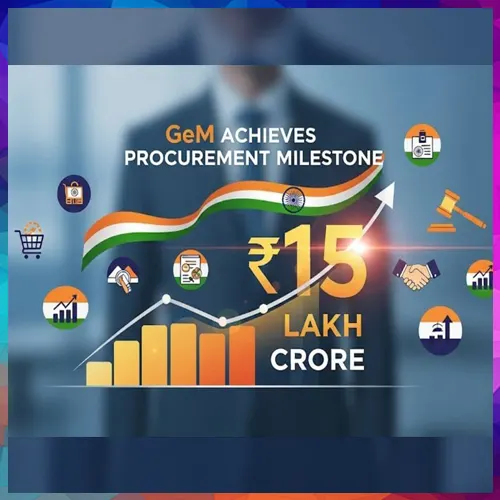 GeM ACHIEVES PROCUREMENT MILESTONE

₹15 LAKH CRORE