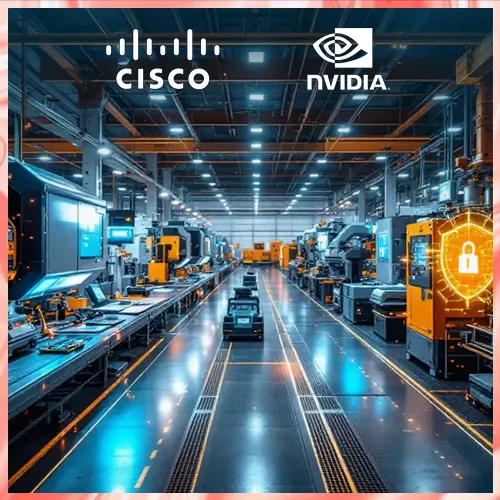 CISCO

NVIDIA