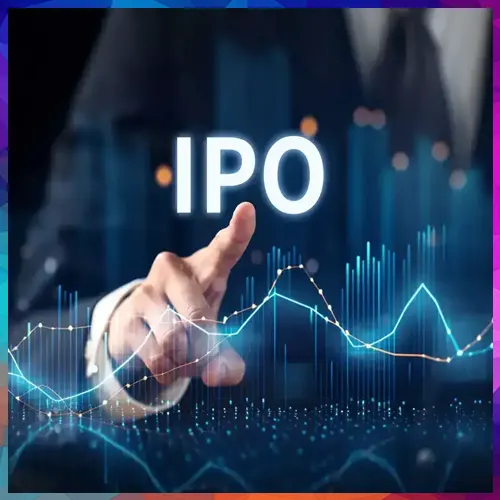 IPO