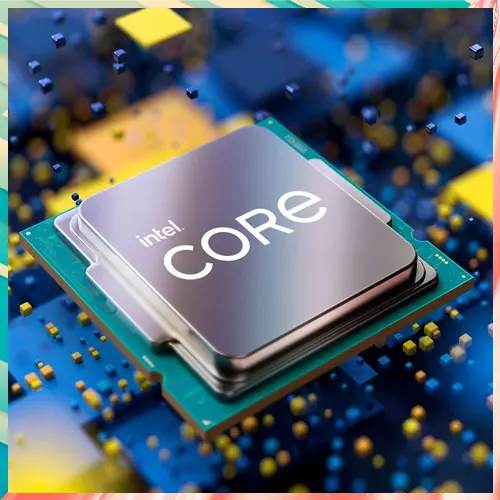 intel. CORE