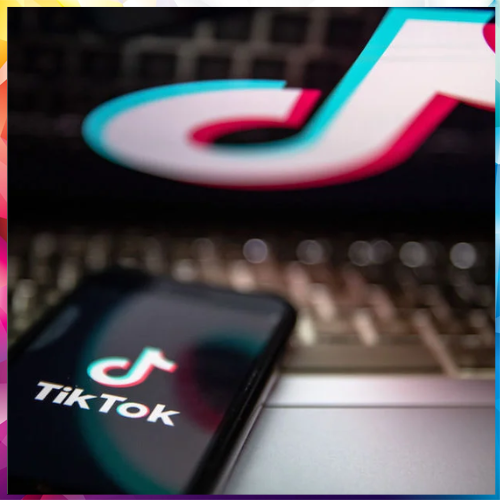 TikTok