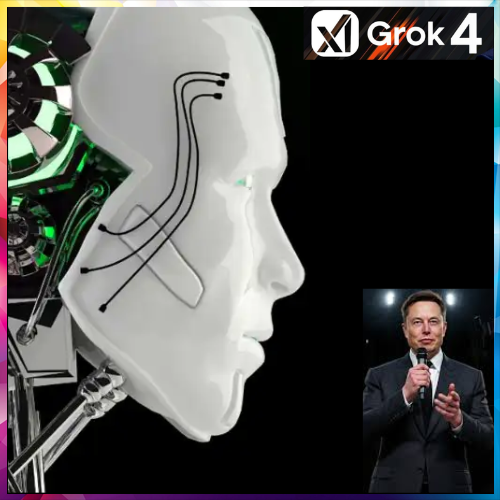 XI Grok 4