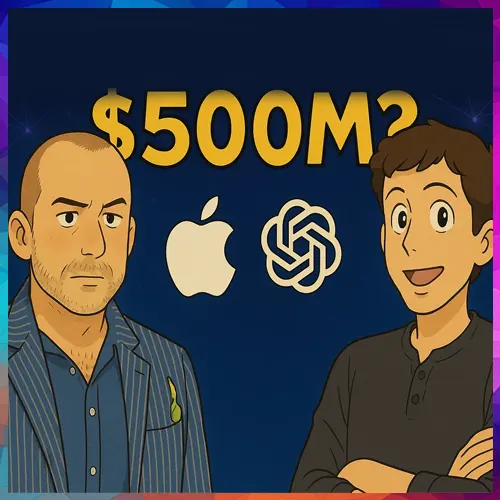 $500M?