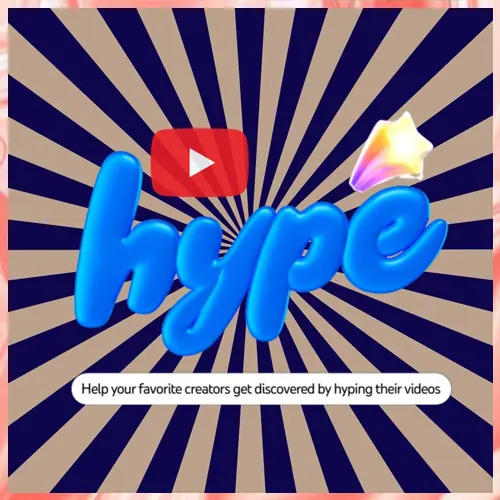 hype

Help your favorite creators get discovered by hyping their videos