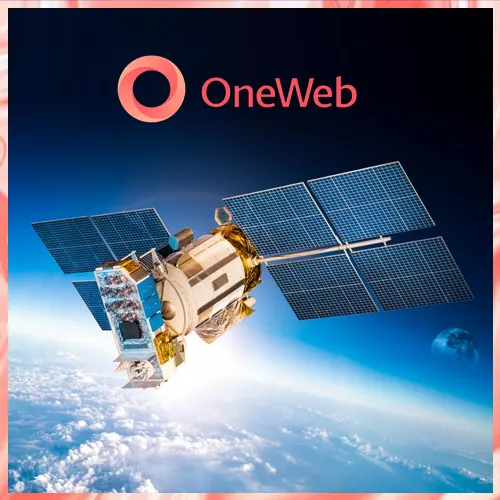 OneWeb