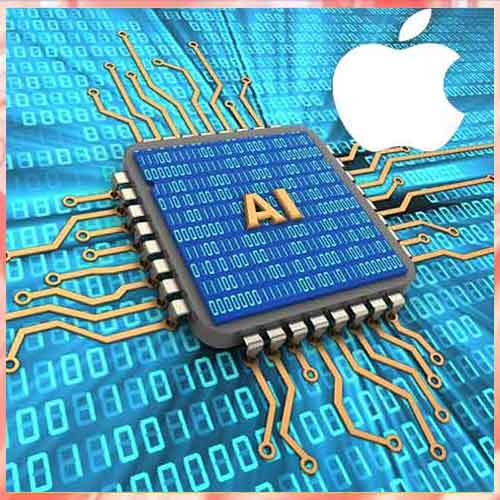 AI