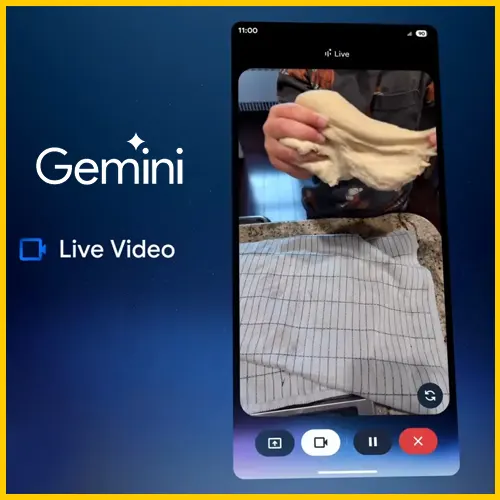 Gemini

Live Video

11:00

90

Live