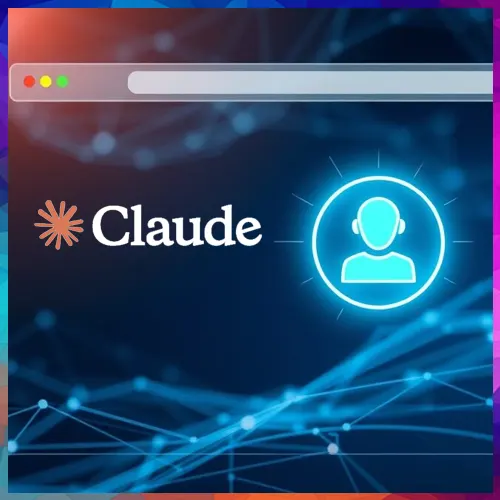 Claude