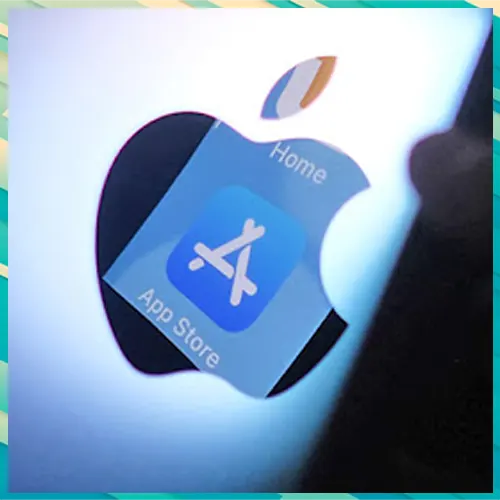 Home

App Store