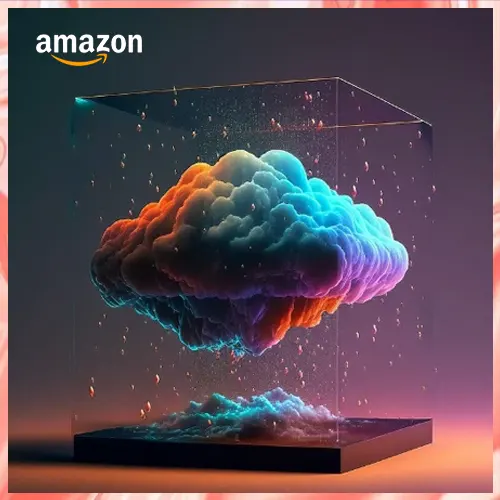 amazon