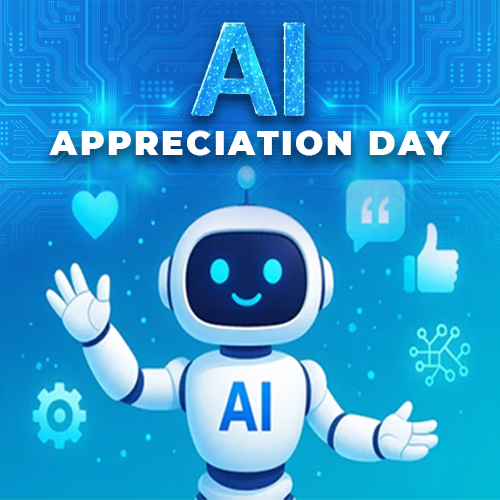 AI
APPRECIATION DAY

AI