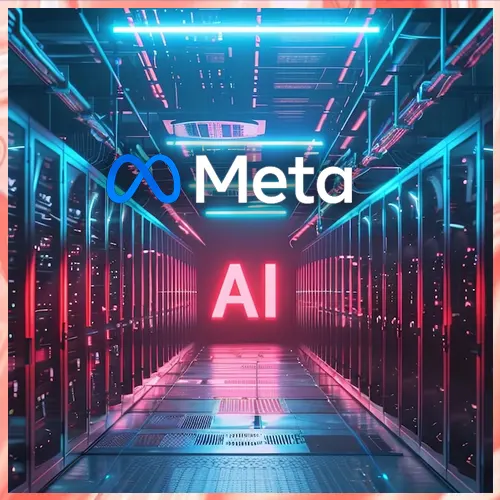 Meta

AI