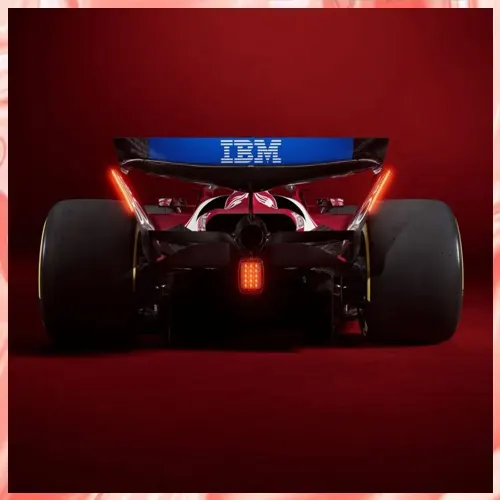 IBM