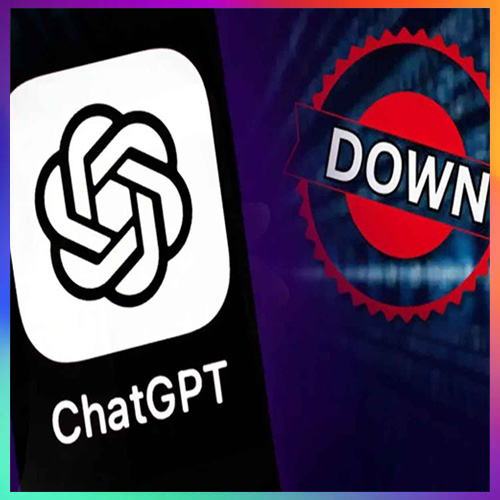 ChatGPT

DOWN