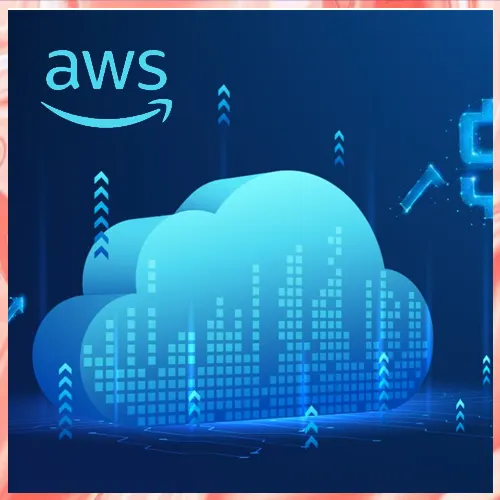 aws