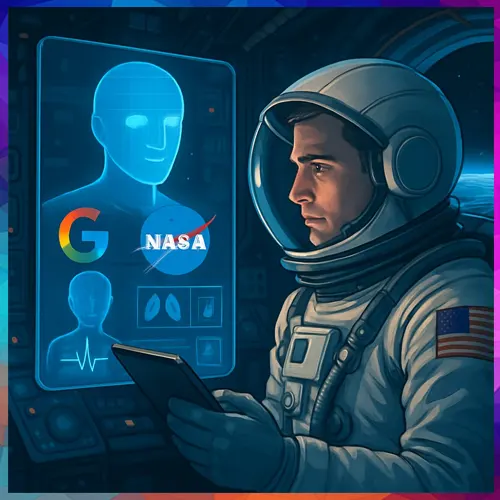 G
NASA