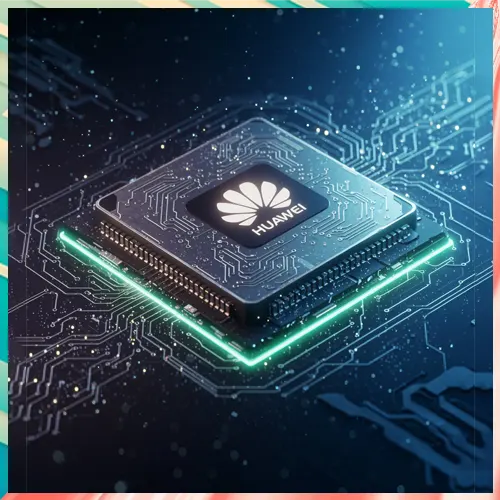 HUAWEI