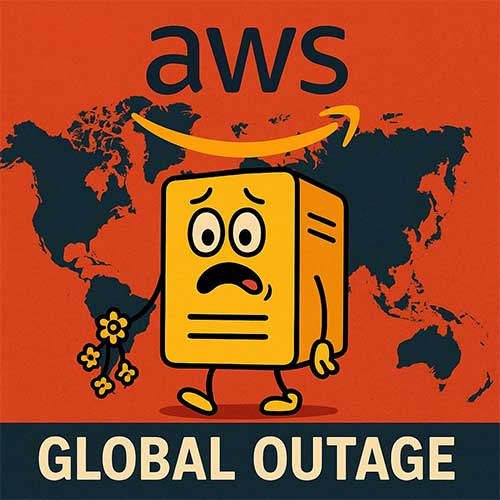 aws

GLOBAL OUTAGE