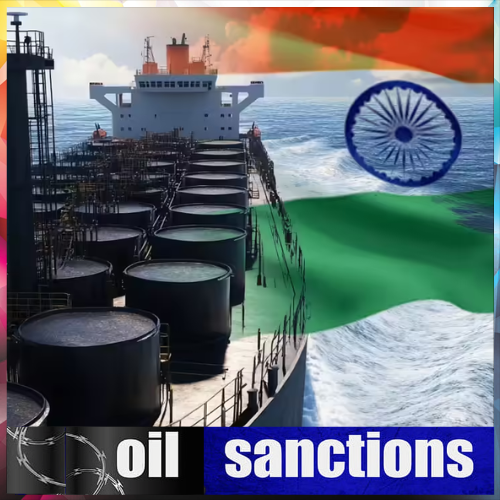 oil sanctions