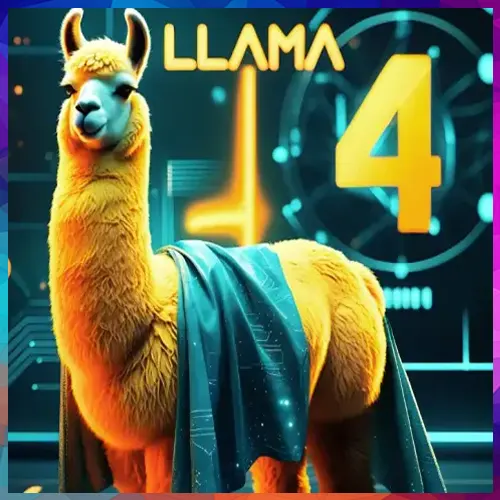 LLAMA
4