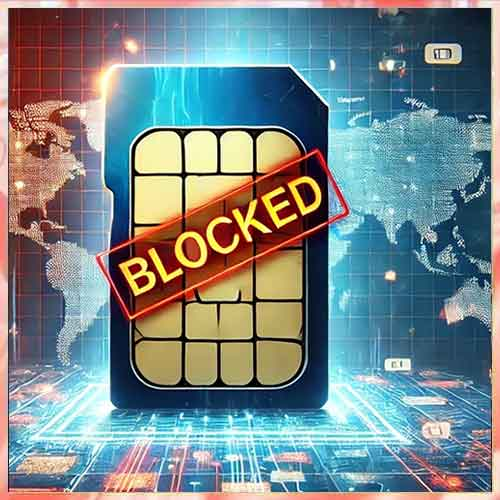 BLOCKED