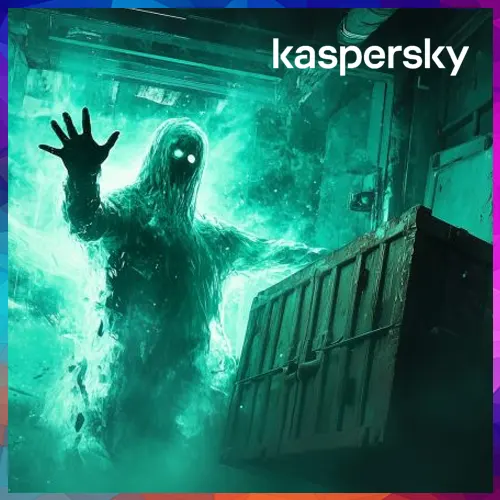 kaspersky